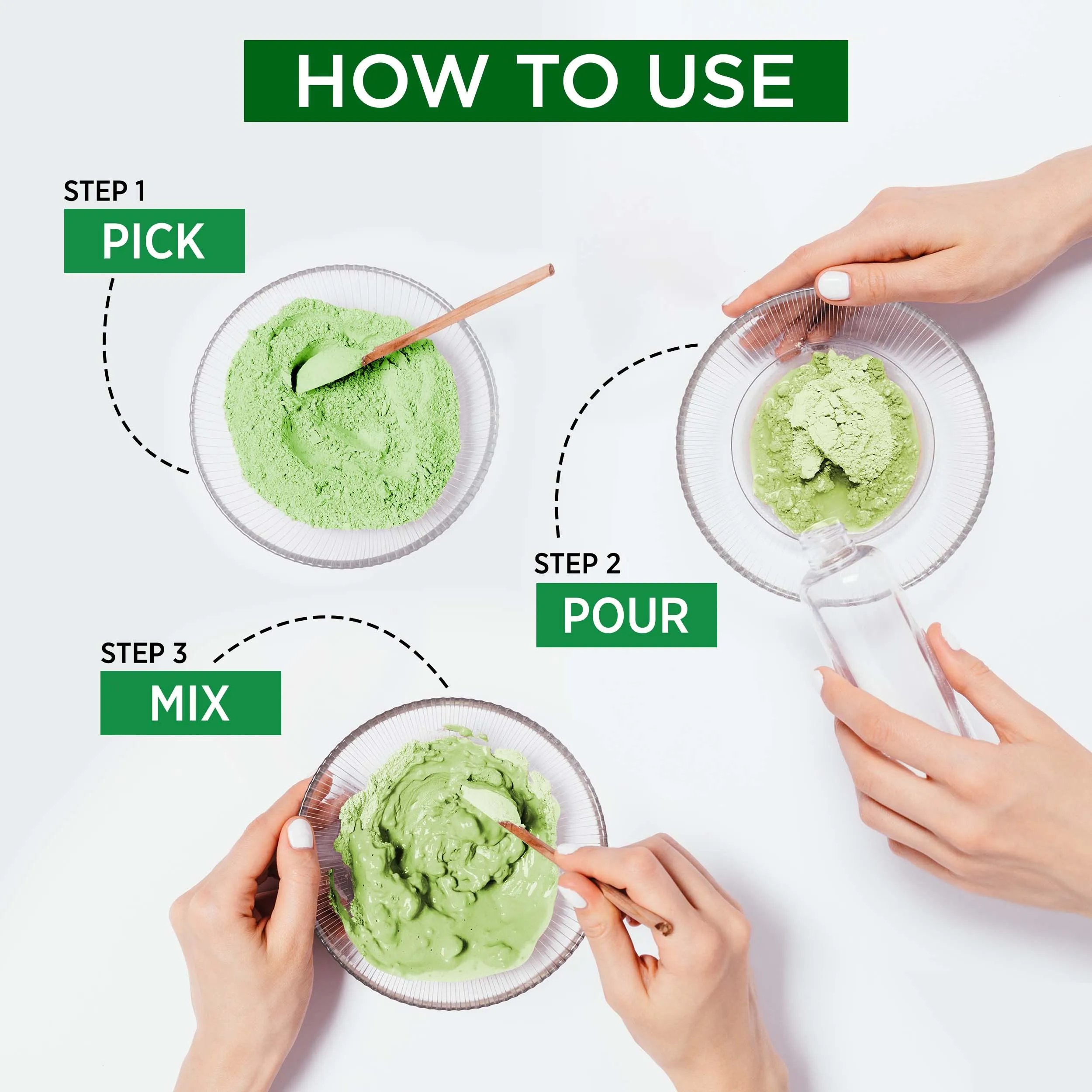 HOW TO USE

STEP 1
PICK

STEP 2
POUR

STEP 3
MIX